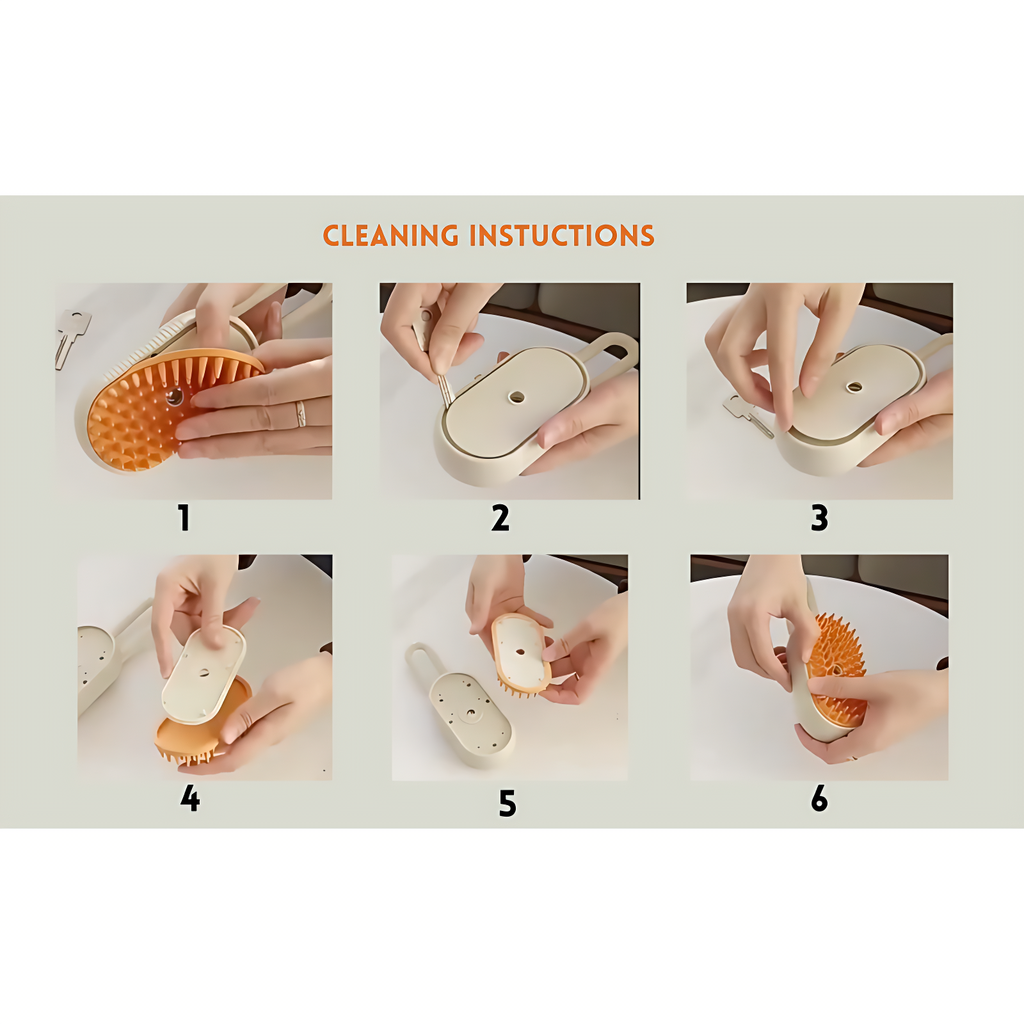 CLEANING INSTUCTIONS

1

2

3

4

5

6