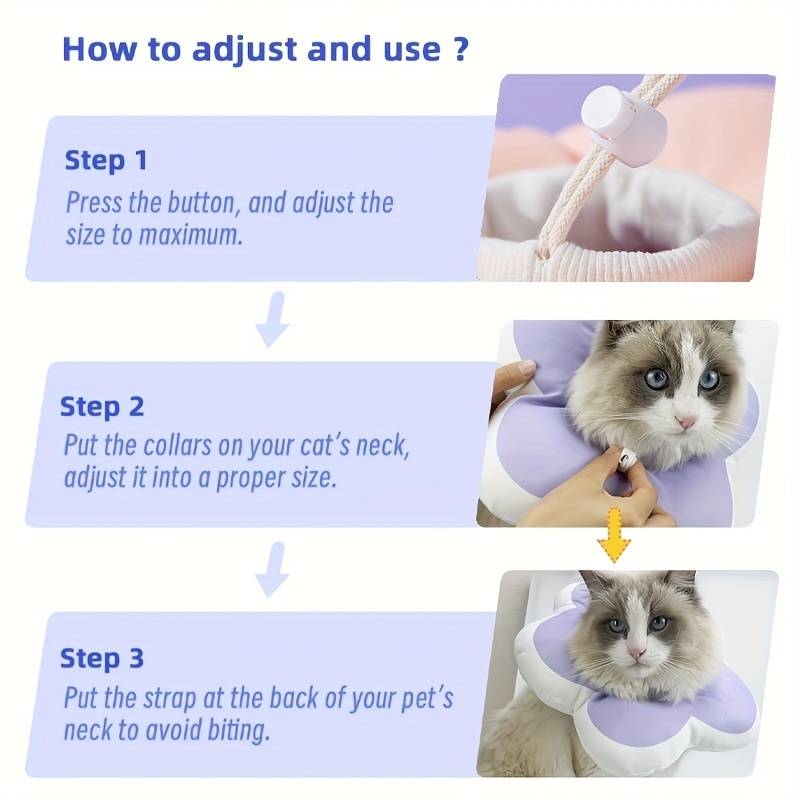 How to adjust and use ?

Step 1
Press the button, and adjust the size to maximum.

Step 2
Put the collars on your cat's neck, adjust it into a proper size.

Step 3
Put the strap at the back of your pet's neck to avoid biting.